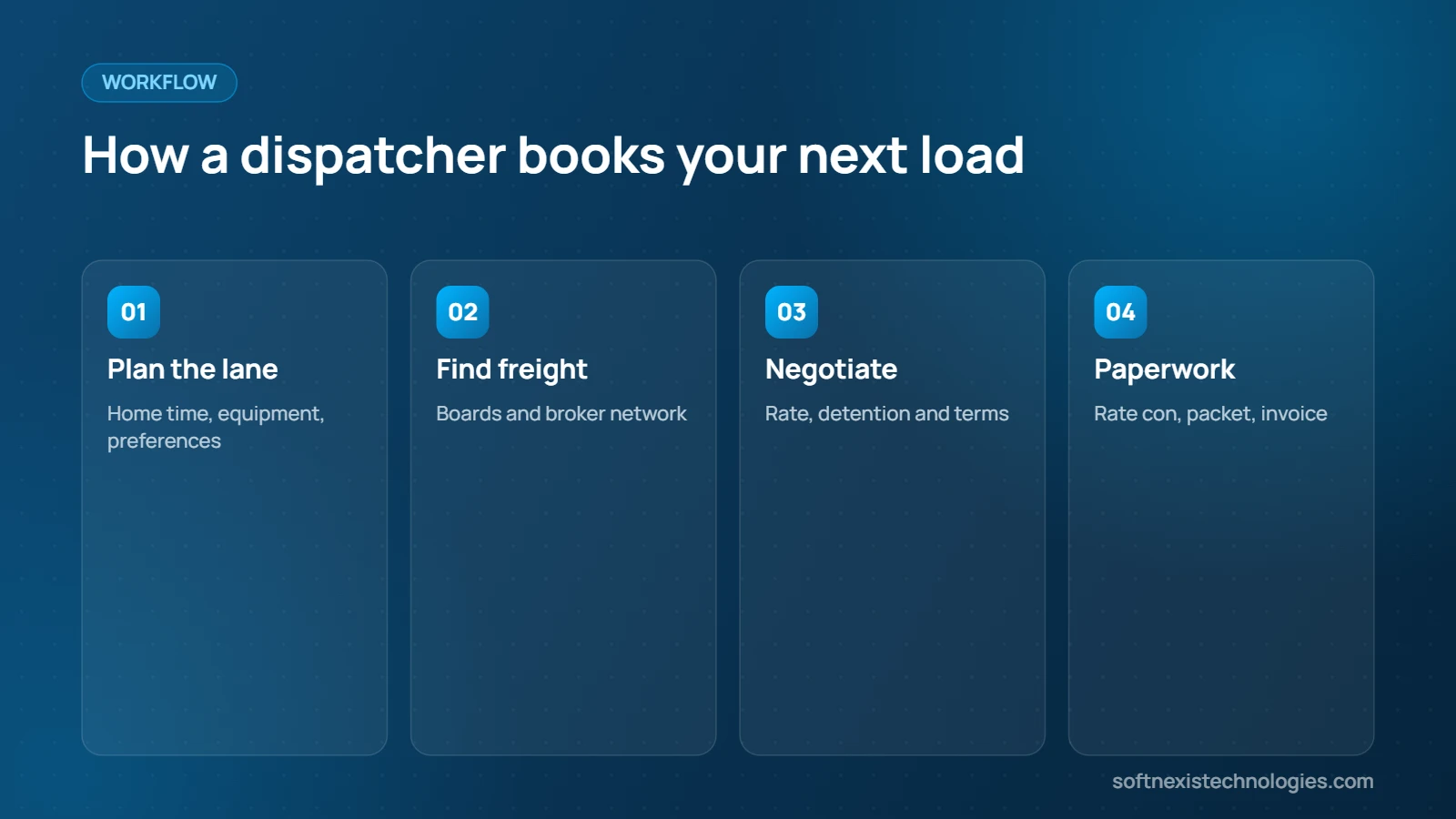 WORKFLOW

How a dispatcher books your next load

01

Plan the lane

Home time, equipment, preferences

02

Find freight

Boards and broker network

03

Negotiate

Rate, detention and terms

04

Paperwork

Rate con, packet, invoice

softnexistechnologies.com